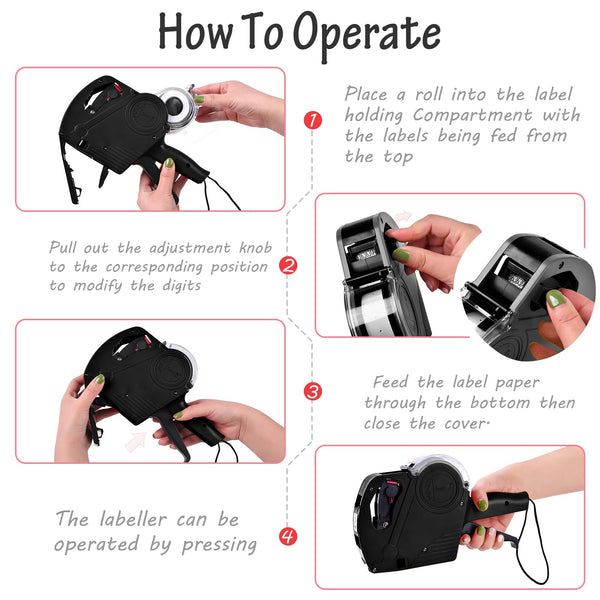 How To Operate

1

Place a roll into the label holding Compartment with the labels being fed from the top

Pull out the adjustment knob to the corresponding position to modify the digits

2

3

Feed the label paper through the bottom then close the cover.

The labeller can be operated by pressing

4