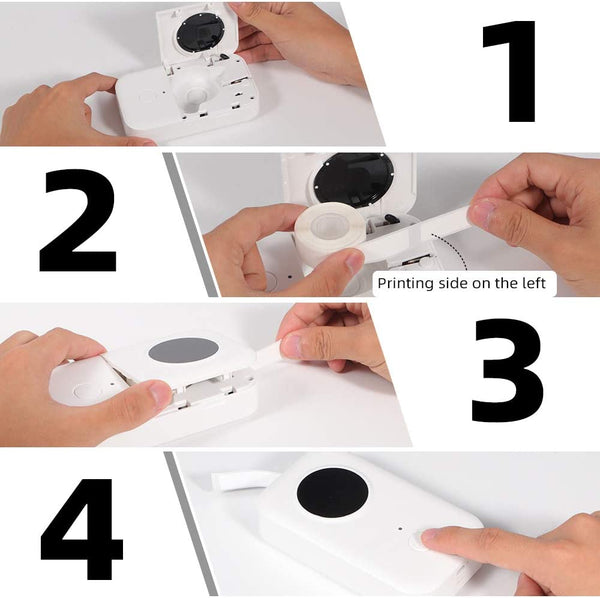 1

2

Printing side on the left

3

4